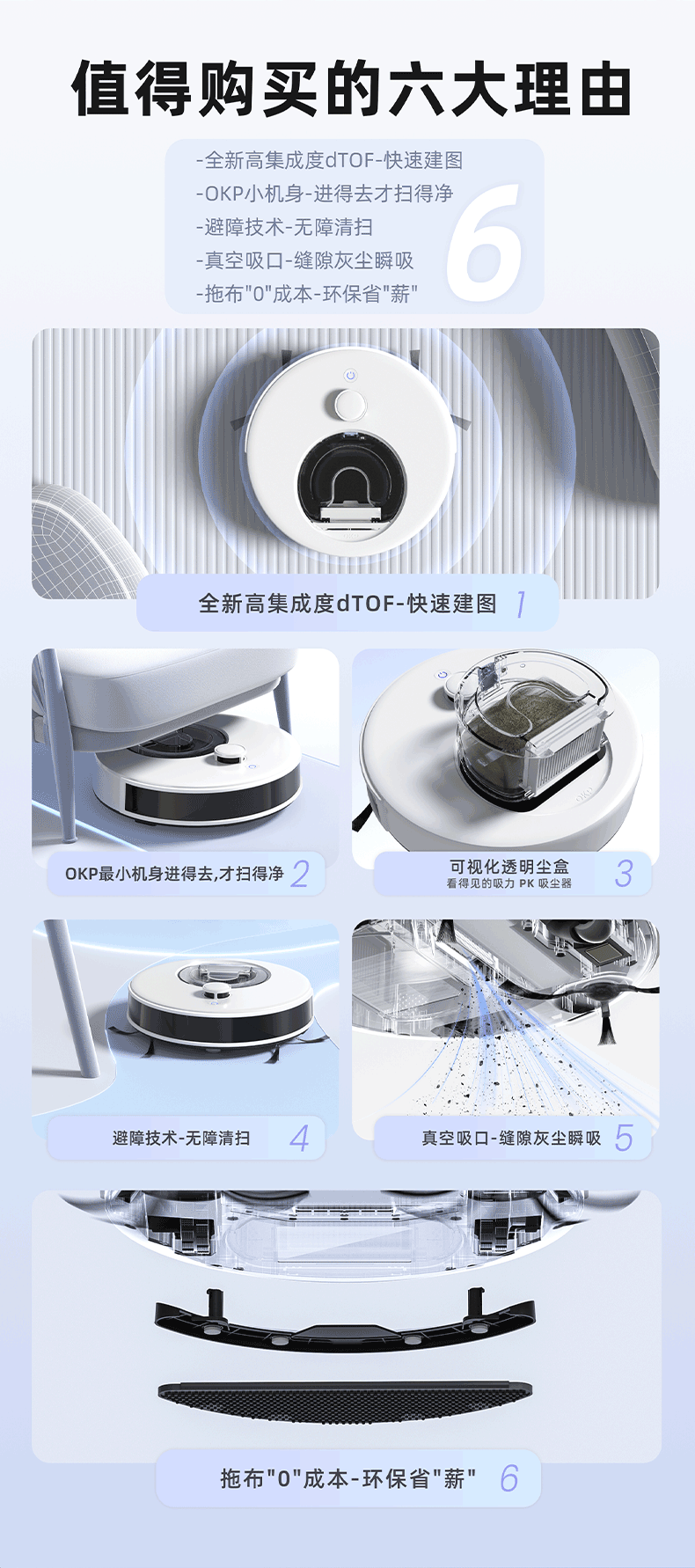 值得购买的六大理由

-全新高集成度dTOF-快速建图
-OKP小机身-进得去才扫得净
-避障技术-无障清扫
-真空吸口-缝隙灰尘瞬吸
-拖布"0"成本-环保省"薪"

6

全新高集成度dTOF-快速建图 1

OKP最小机身进得去,才扫得净 2

可视化透明尘盒
看得见的吸力 PK 吸尘器 3

避障技术-无障清扫 4

真空吸口-缝隙灰尘瞬吸 5

拖布"0"成本-环保省"薪" 6